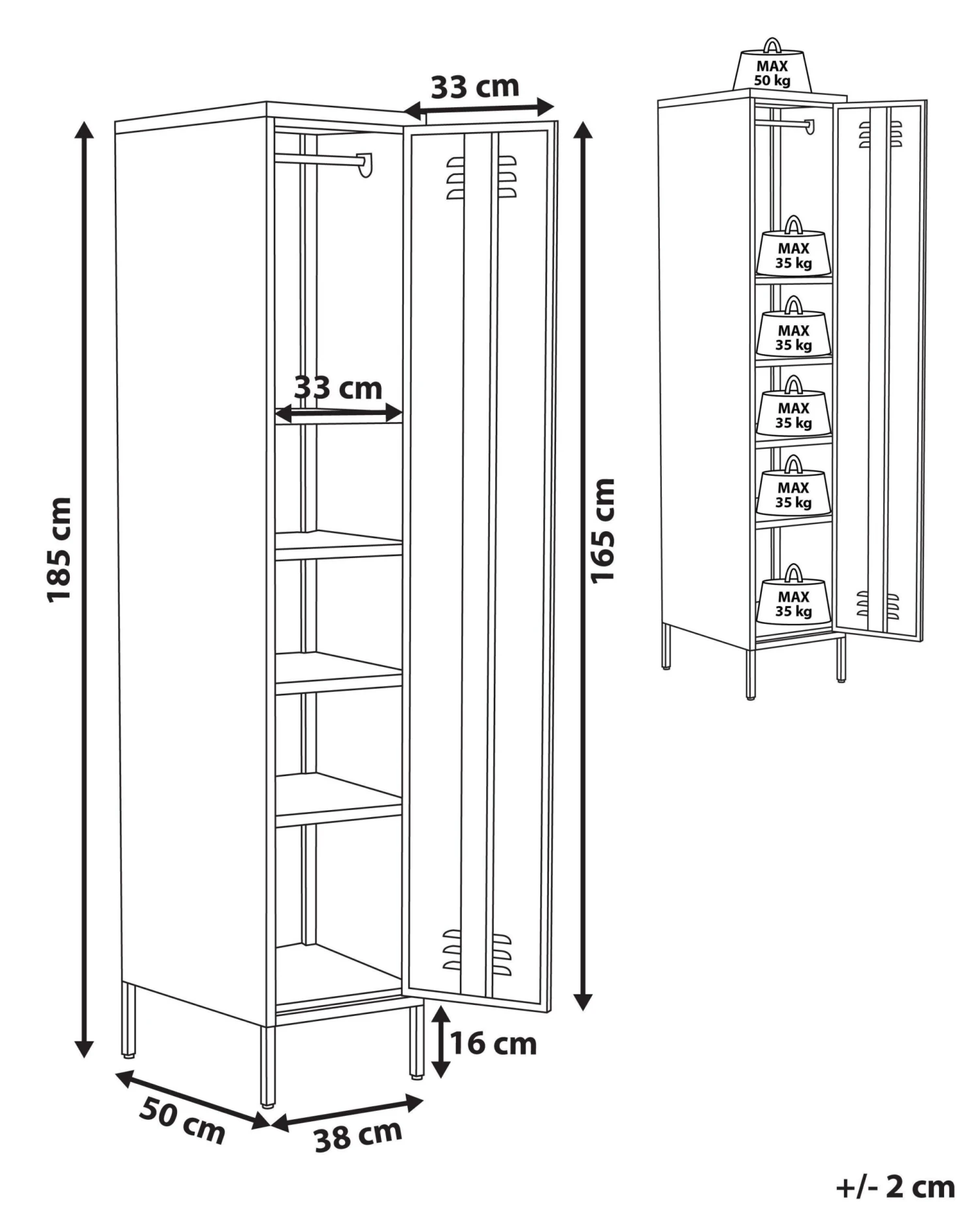 33 cm

185 cm

33 cm

165 cm

16 cm

50 cm

38 cm

MAX 50 kg

MAX 35 kg

MAX 35 kg

MAX 35 kg

MAX 35 kg

MAX 35 kg

+/- 2 cm